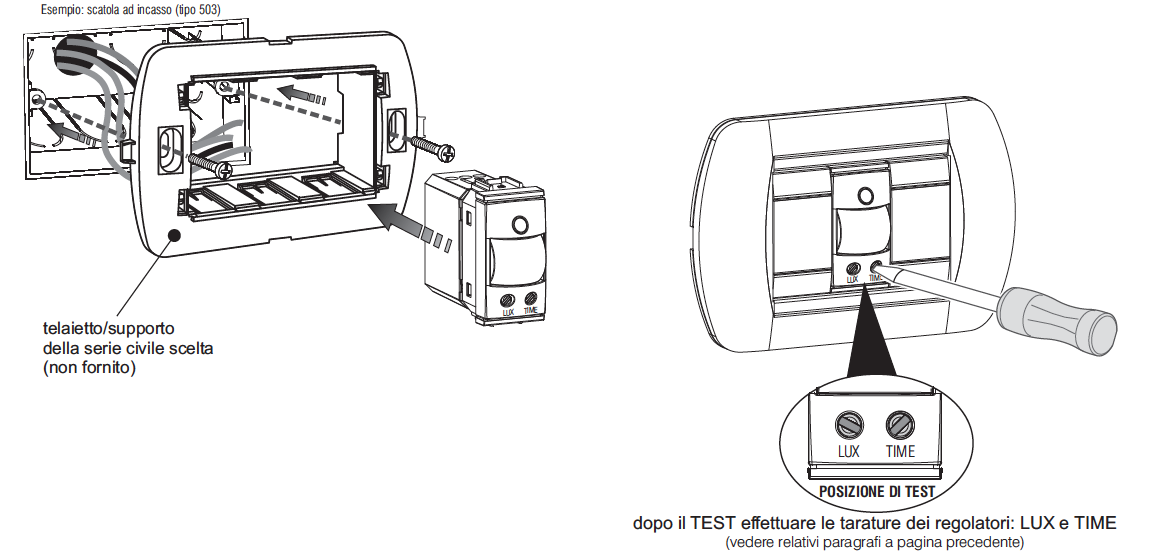 Esempio: scatola ad incasso (tipo 503)

LUX TIME

telaietto/supporto della serie civile scelta (non fornito)

LUX TIME

LUX TIME

POSIZIONE DI TEST

dopo il TEST effettuare le tarature dei regolatori: LUX e TIME
(vedere relativi paragrafi a pagina precedente)